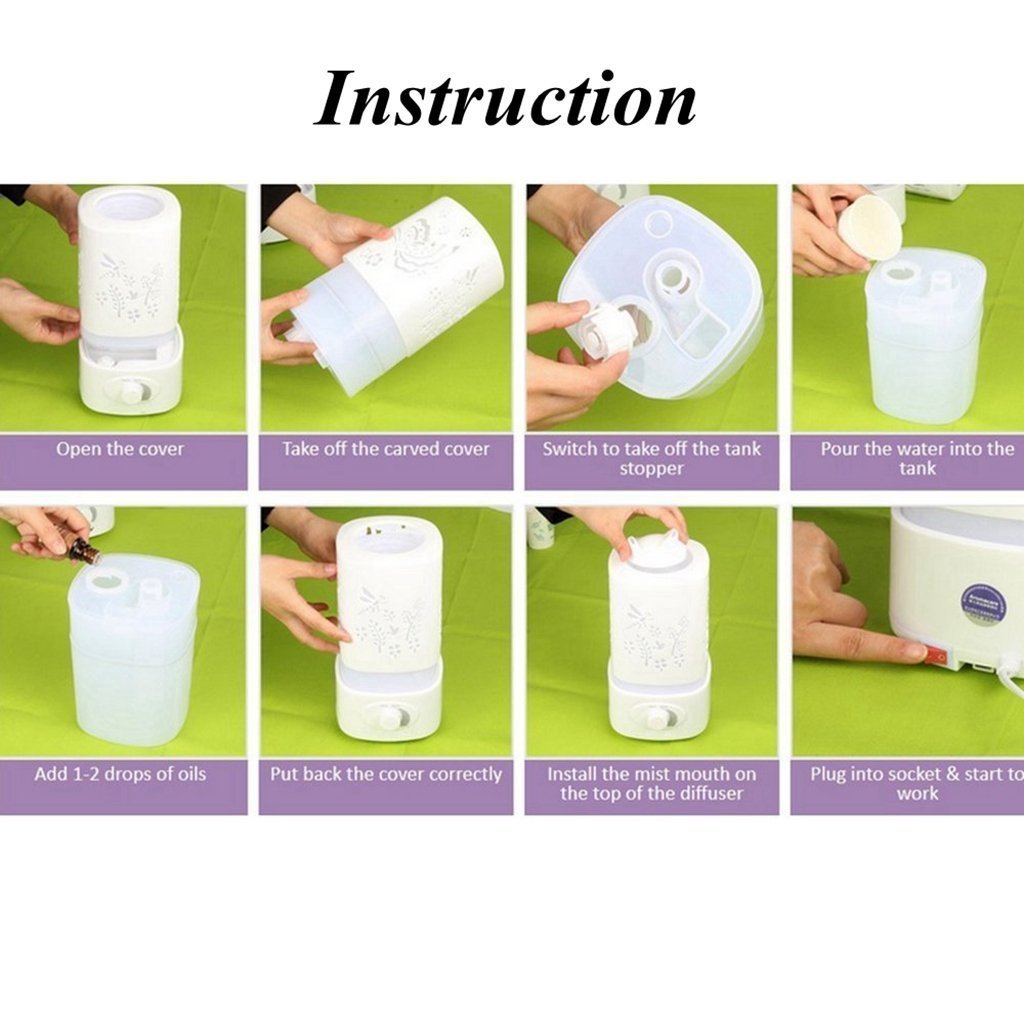 Instruction

Open the cover

Take off the carved cover

Switch to take off the tank stopper

Pour the water into the tank

Add 1-2 drops of oils

Put back the cover correctly

Install the mist mouth on the top of the diffuser

Plug into socket & start to work