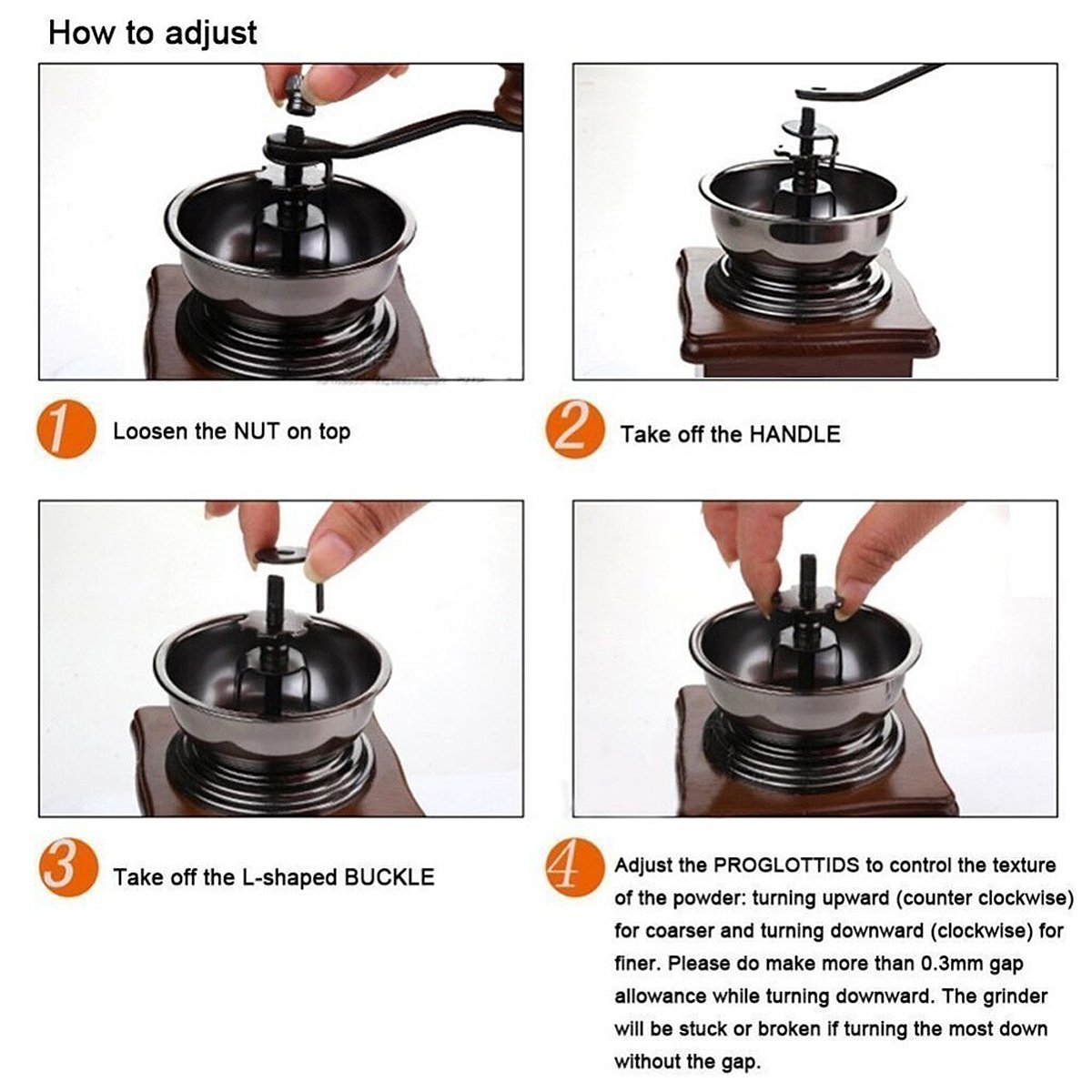 How to adjust

1 Loosen the NUT on top

2 Take off the HANDLE

3 Take off the L-shaped BUCKLE

4 Adjust the PROGLOTTIDS to control the texture of the powder: turning upward (counter clockwise) for coarser and turning downward (clockwise) for finer. Please do make more than 0.3mm gap allowance while turning downward. The grinder will be stuck or broken if turning the most down without the gap.