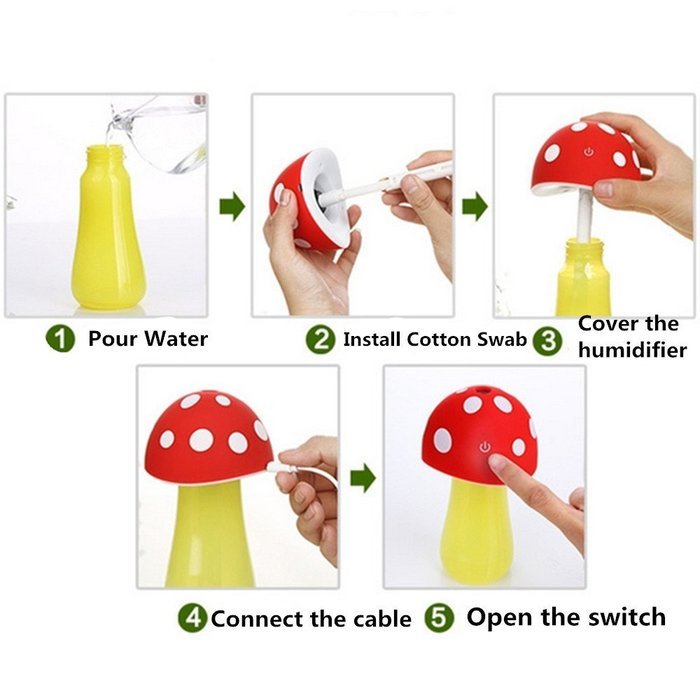 1 Pour Water

2 Install Cotton Swab

3 Cover the humidifier

4 Connect the cable

5 Open the switch