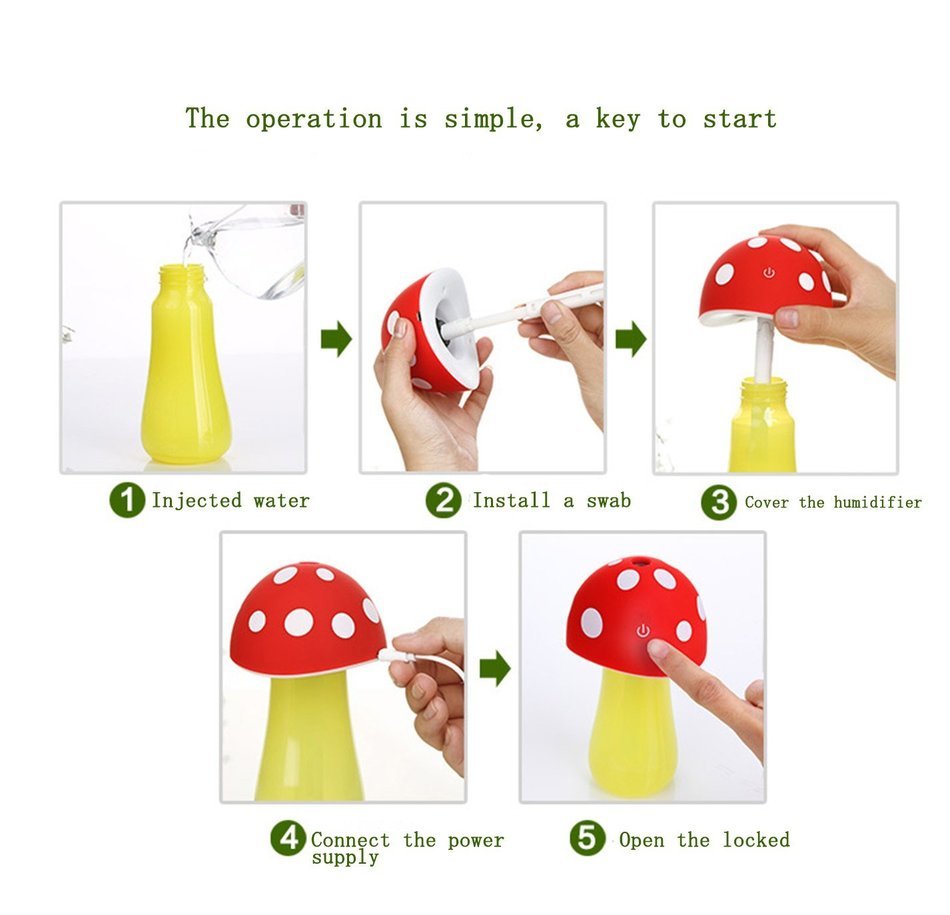 The operation is simple, a key to start

1 Injected water

2 Install a swab

3 Cover the humidifier

4 Connect the power supply

5 Open the locked