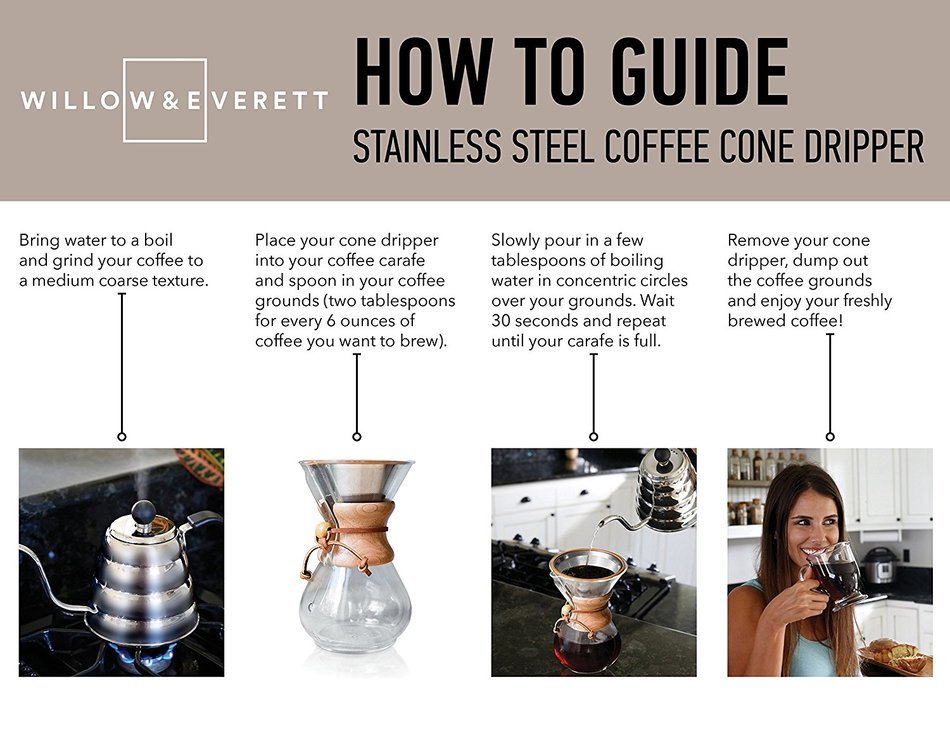 WILLOW & EVERETT

HOW TO GUIDE
STAINLESS STEEL COFFEE CONE DRIPPER

Bring water to a boil and grind your coffee to a medium coarse texture.

Place your cone dripper into your coffee carafe and spoon in your coffee grounds (two tablespoons for every 6 ounces of coffee you want to brew).

Slowly pour in a few tablespoons of boiling water in concentric circles over your grounds. Wait 30 seconds and repeat until your carafe is full.

Remove your cone dripper, dump out the coffee grounds and enjoy your freshly brewed coffee!