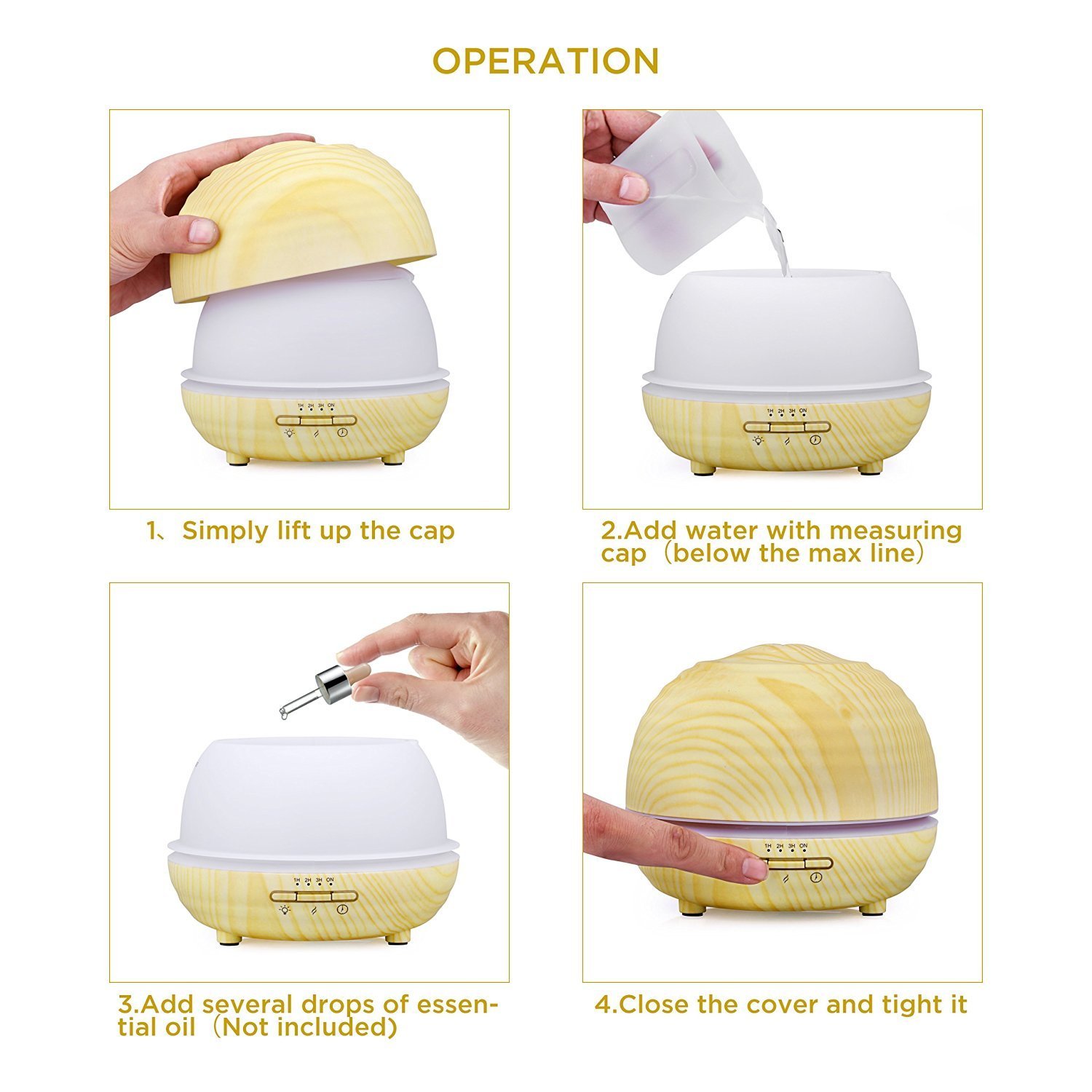 OPERATION

1H 2H 3H ON

1、Simply lift up the cap

1H 2H 3H ON

2.Add water with measuring cap（below the max line）

1H 2H 3H ON

3.Add several drops of essential oil（Not included）

1H 2H 3H ON

4.Close the cover and tight it