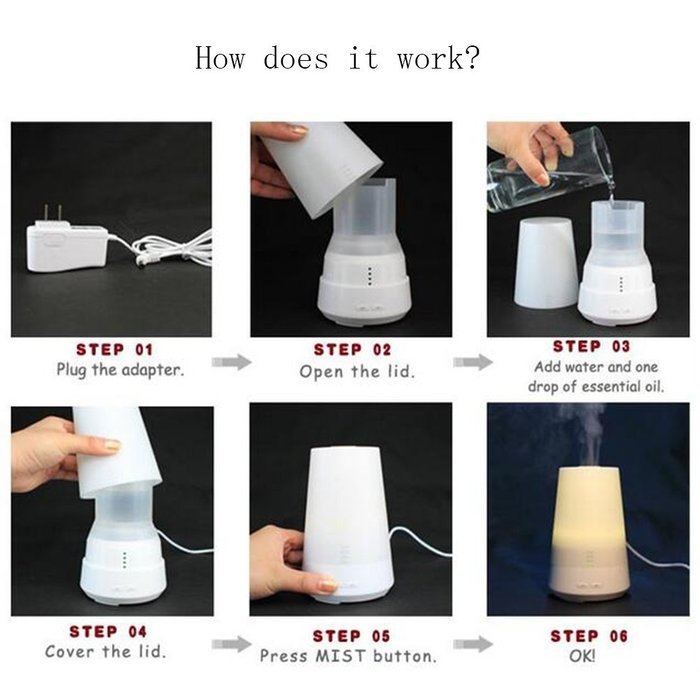 How does it work?

STEP 01
Plug the adapter.

STEP 02
Open the lid.

STEP 03
Add water and one drop of essential oil.

STEP 04
Cover the lid.

STEP 05
Press MIST button.

STEP 06
OK!