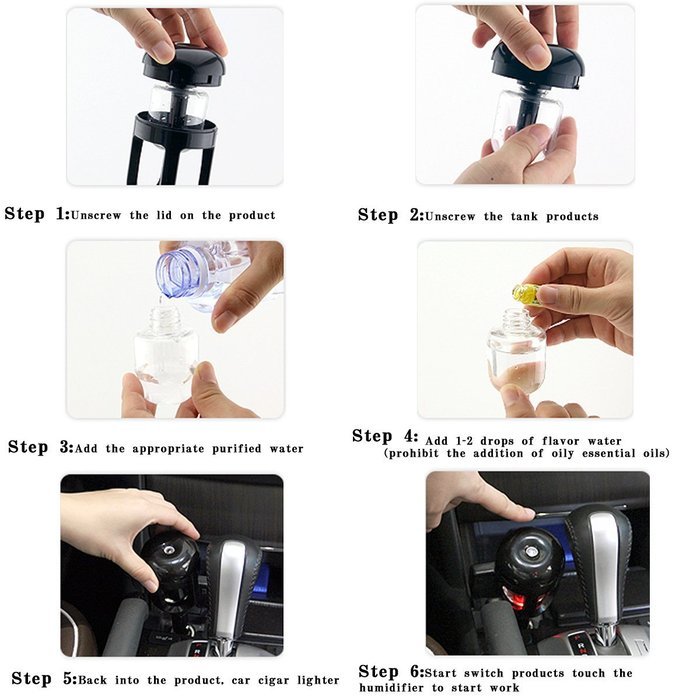 Step 1:Unscrew the lid on the product

Step 2:Unscrew the tank products

Step 3:Add the appropriate purified water

Step 4: Add 1-2 drops of flavor water (prohibit the addition of oily essential oils)

Step 5:Back into the product, car cigar lighter

Step 6:Start switch products touch the humidifier to start work