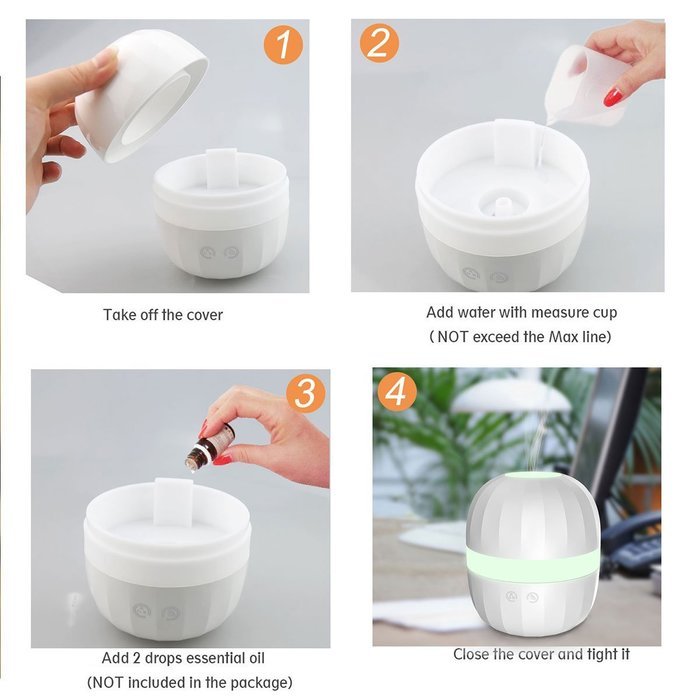 1

Take off the cover

2

Add water with measure cup
( NOT exceed the Max line)

3

Add 2 drops essential oil
(NOT included in the package)

4

Close the cover and tight it