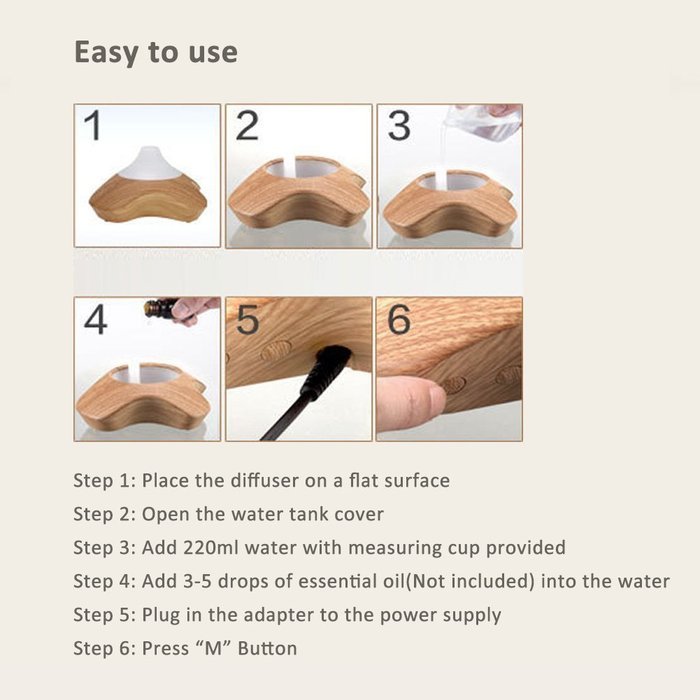 Easy to use

1

2

3

4

5

6

Step 1: Place the diffuser on a flat surface

Step 2: Open the water tank cover

Step 3: Add 220ml water with measuring cup provided

Step 4: Add 3-5 drops of essential oil(Not included) into the water

Step 5: Plug in the adapter to the power supply

Step 6: Press “M” Button