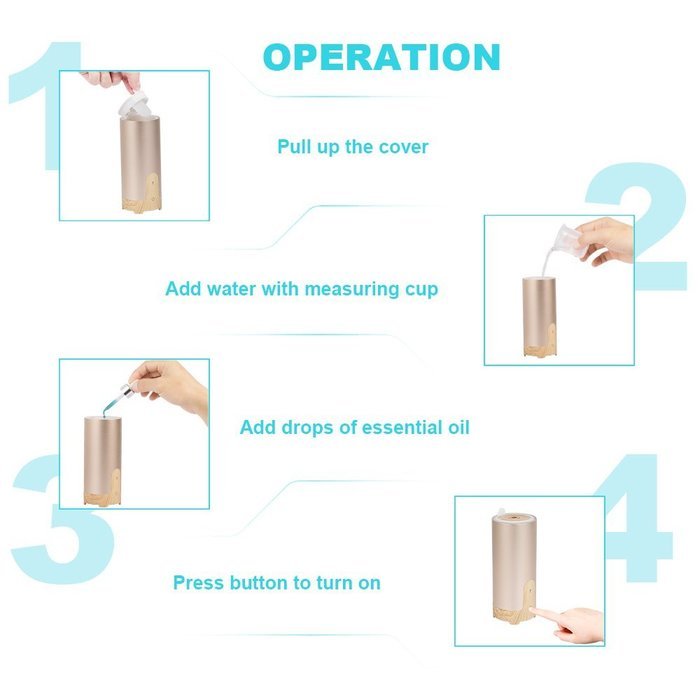 OPERATION

1

Pull up the cover

2

Add water with measuring cup

3

Add drops of essential oil

4

Press button to turn on