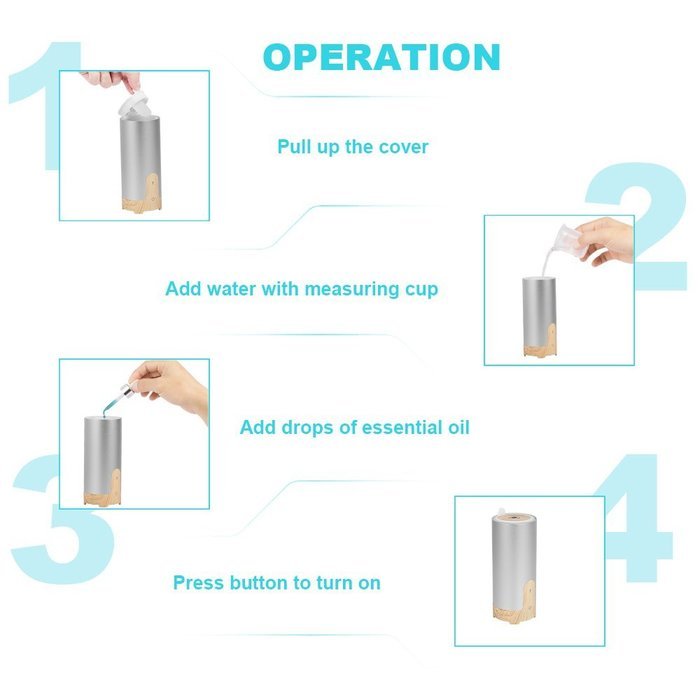 OPERATION

1

Pull up the cover

2

Add water with measuring cup

3

Add drops of essential oil

4

Press button to turn on