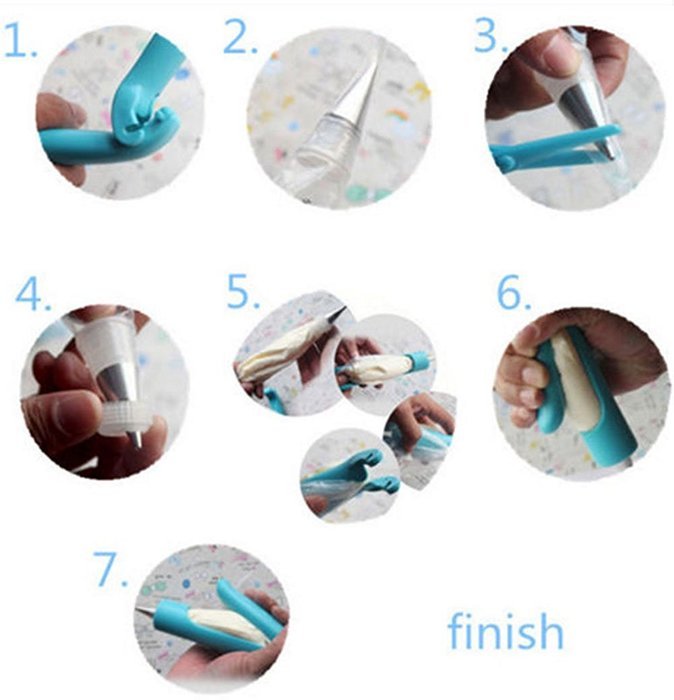 1.

2.

3.

4.

5.

6.

7.

finish