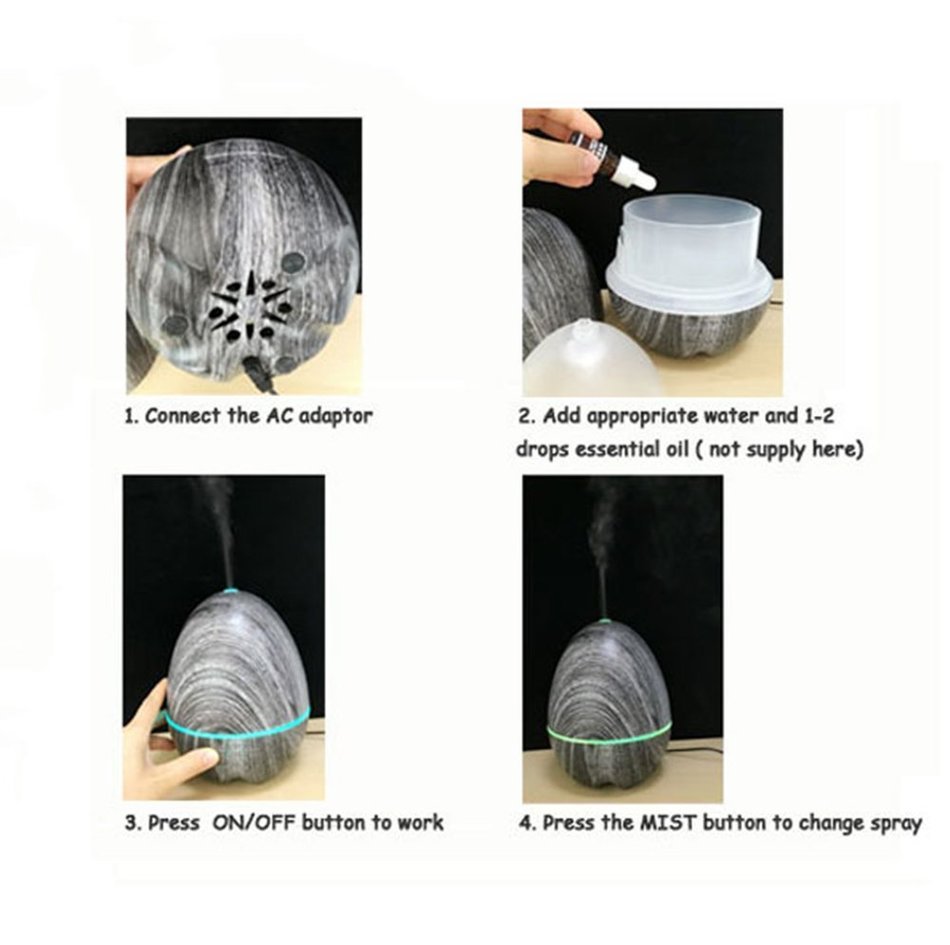 1. Connect the AC adaptor

2. Add appropriate water and 1-2 drops essential oil ( not supply here)

3. Press ON/OFF button to work

4. Press the MIST button to change spray