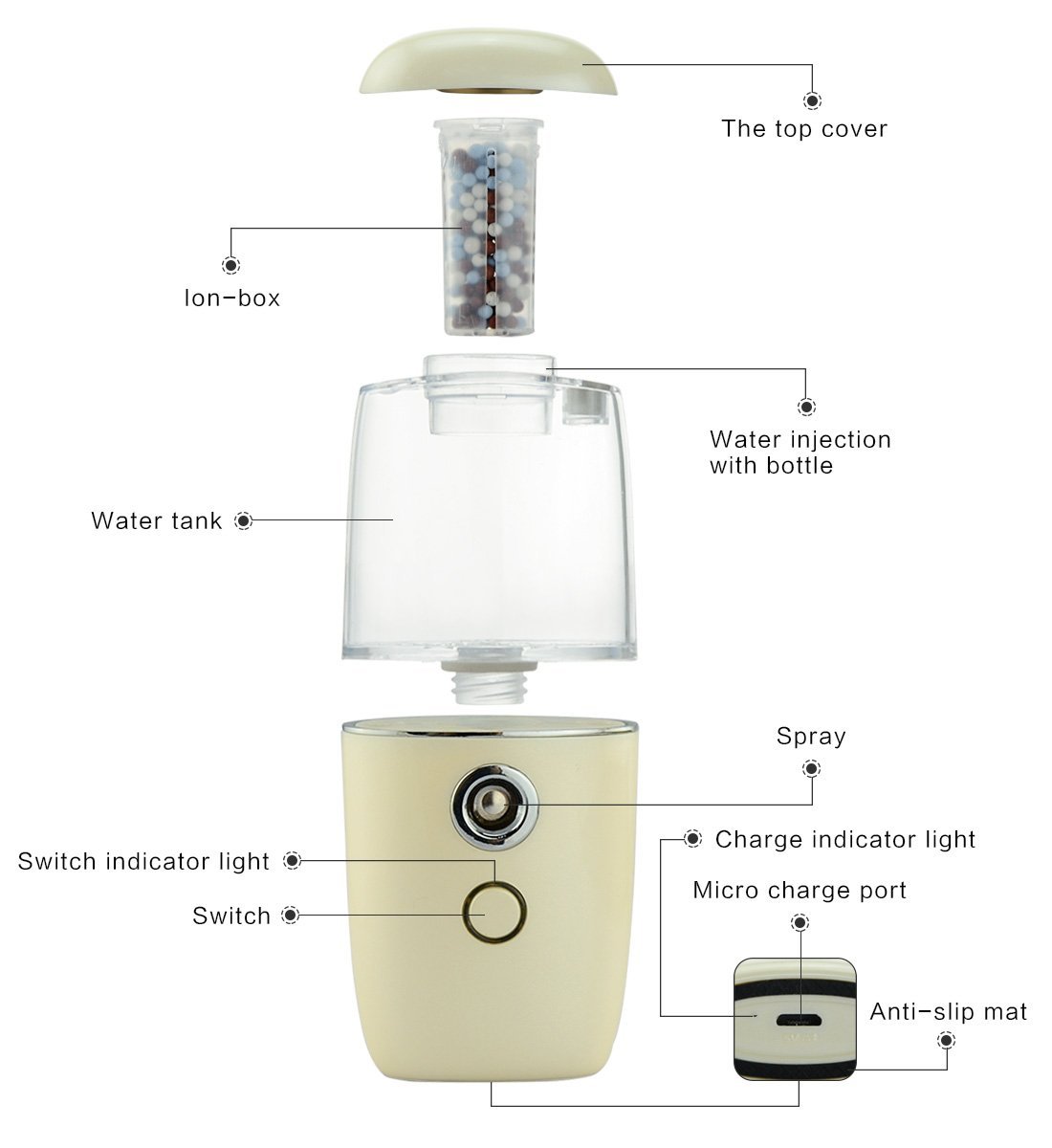 The top cover

Ion-box

Water injection with bottle

Water tank

Spray

Charge indicator light

Switch indicator light

Micro charge port

Switch

Anti-slip mat