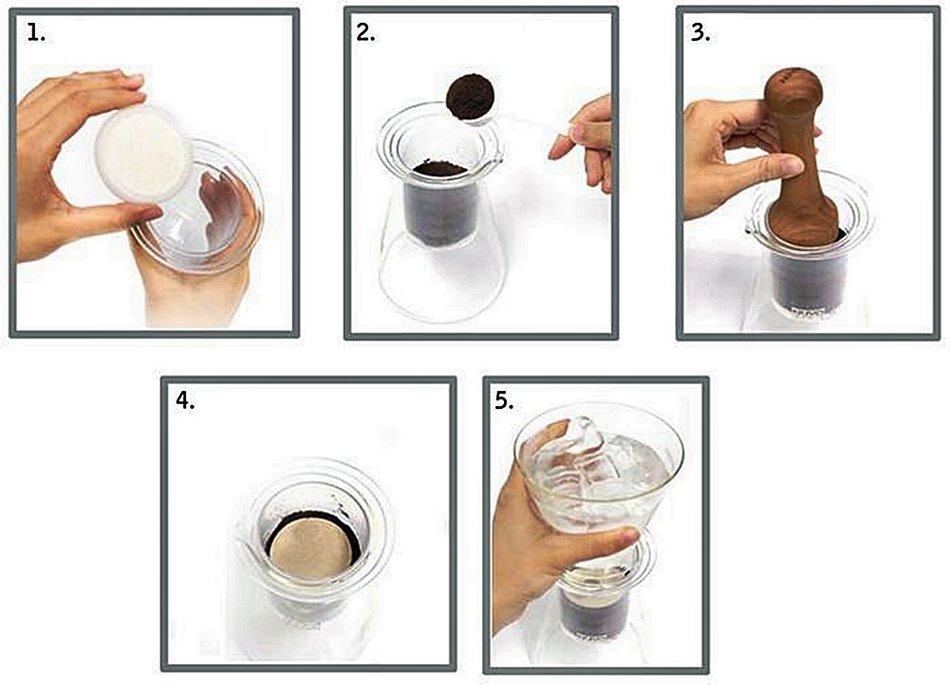 1.

2.

3.

4.

5.