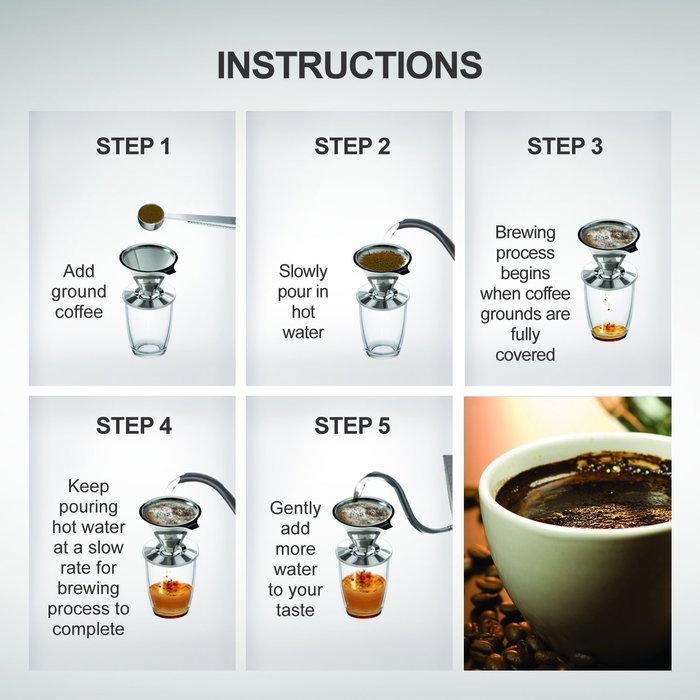 INSTRUCTIONS

STEP 1

Add ground coffee

STEP 2

Slowly pour in hot water

STEP 3

Brewing process begins when coffee grounds are fully covered

STEP 4

Keep pouring hot water at a slow rate for brewing process to complete

STEP 5

Gently add more water to your taste