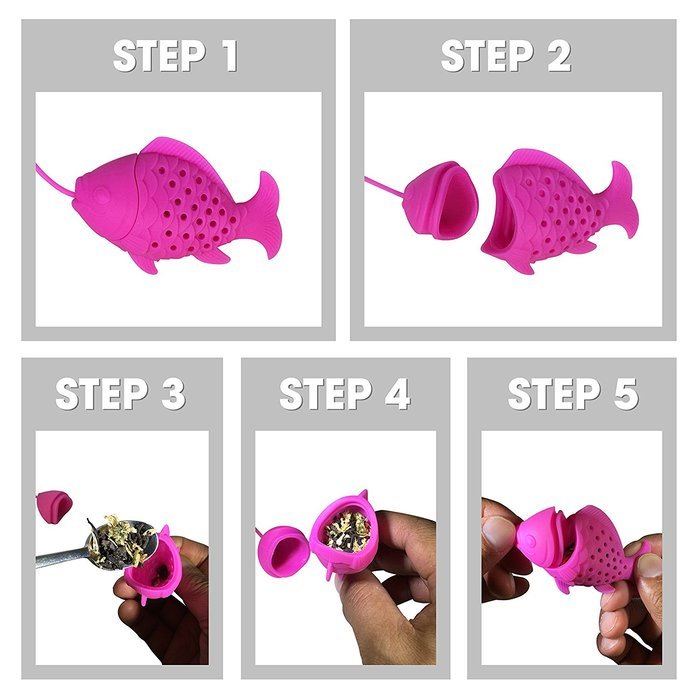 STEP 1

STEP 2

STEP 3

STEP 4

STEP 5