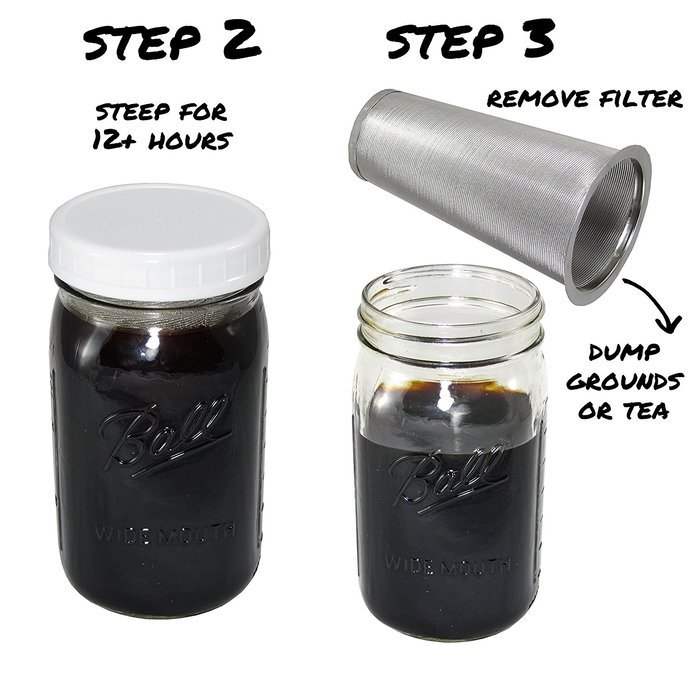 STEP 2

STEEP FOR 12+ HOURS

Ball

WIDE MOUTH

STEP 3

REMOVE FILTER

DUMP GROUNDS OR TEA

Ball

WIDE MOUTH