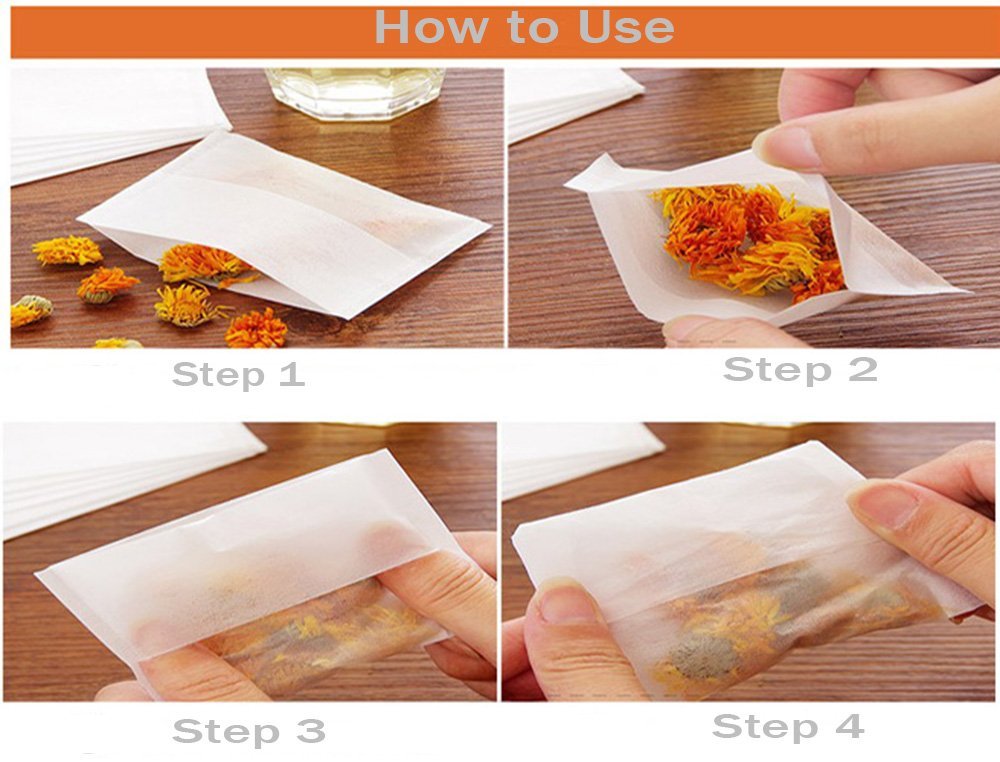 How to Use

Step 1

Step 2

Step 3

Step 4