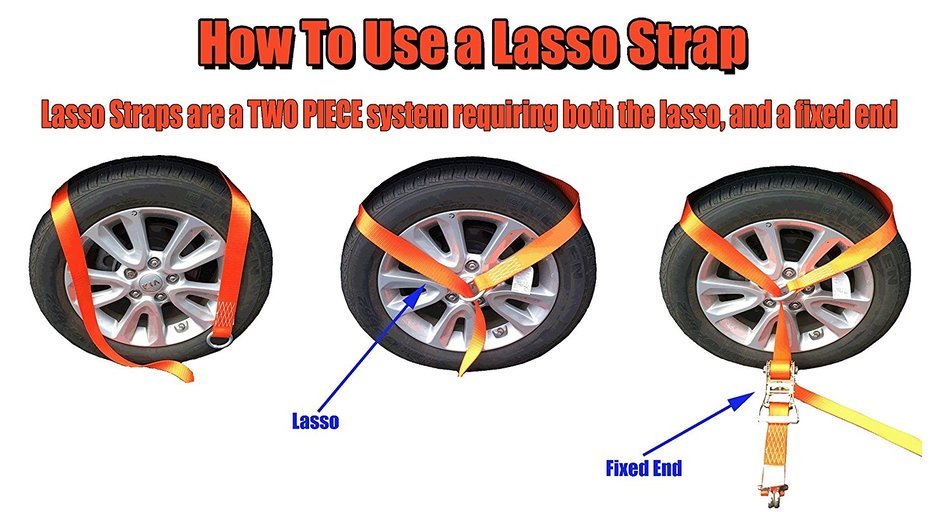 How To Use a Lasso Strap

Lasso Straps are a TWO PIECE system requiring both the lasso, and a fixed end

Lasso

Fixed End