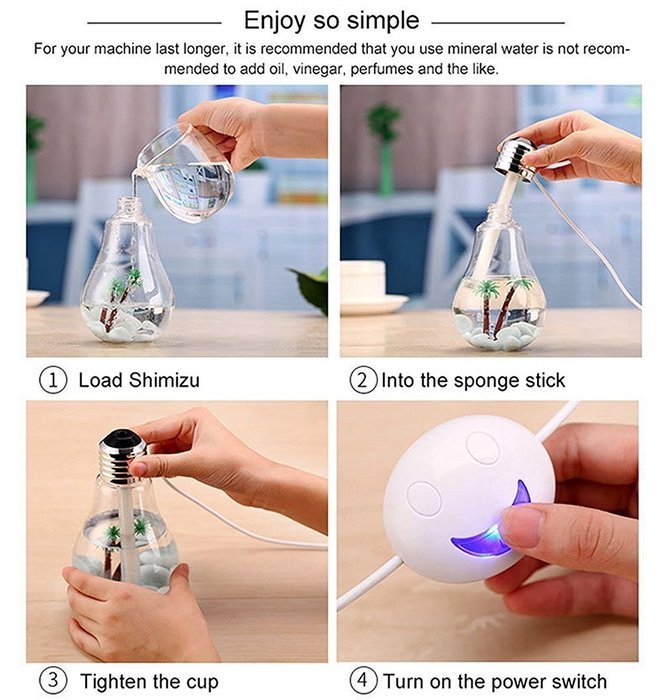 Enjoy so simple

For your machine last longer, it is recommended that you use mineral water is not recommended to add oil, vinegar, perfumes and the like.

① Load Shimizu

② Into the sponge stick

③ Tighten the cup

④ Turn on the power switch