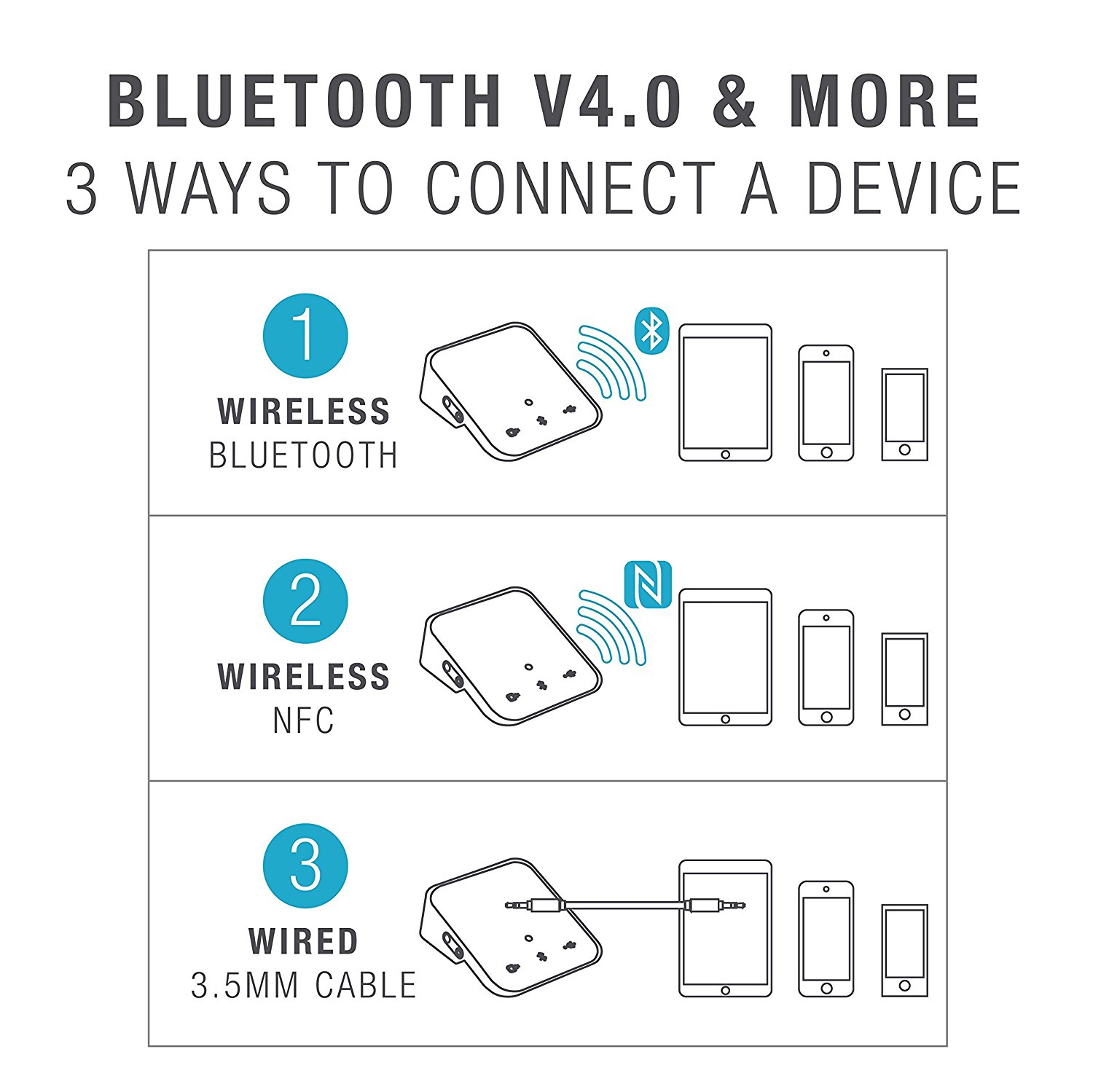 BLUETOOTH V4.0 & MORE
3 WAYS TO CONNECT A DEVICE

1
WIRELESS
BLUETOOTH

2
WIRELESS
NFC

3
WIRED
3.5MM CABLE