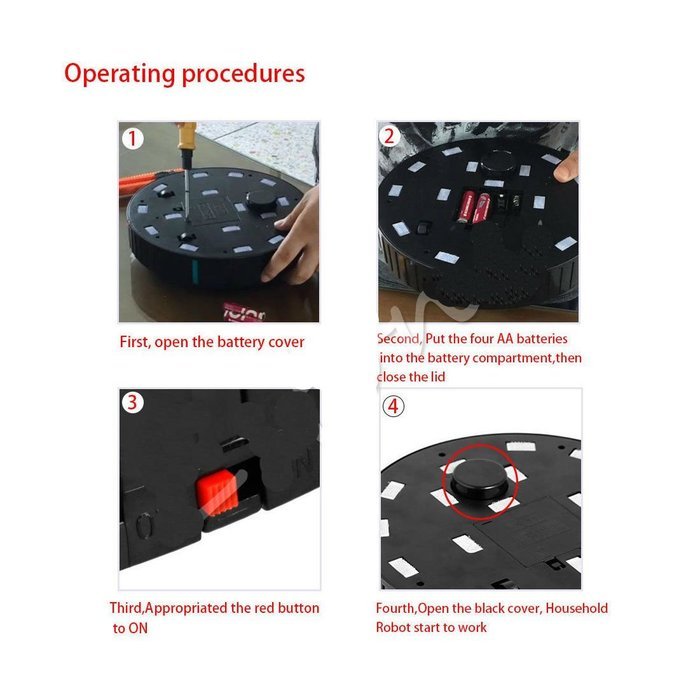 Operating procedures

1

First, open the battery cover

2

Second, Put the four AA batteries into the battery compartment,then close the lid

3

Third,Appropriated the red button to ON

4

Fourth,Open the black cover, Household Robot start to work