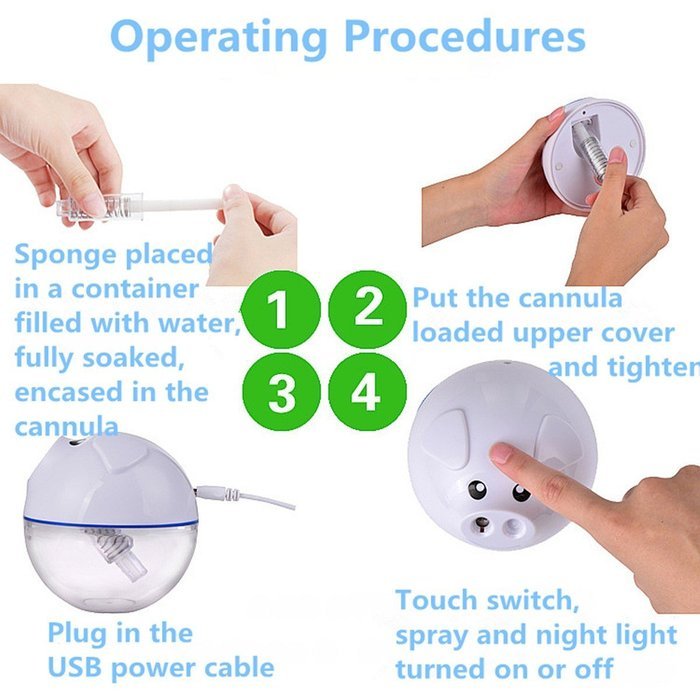 Operating Procedures

Sponge placed in a container filled with water, fully soaked, encased in the cannula

1

2

Put the cannula loaded upper cover and tighten

3

4

Plug in the USB power cable

Touch switch, spray and night light turned on or off