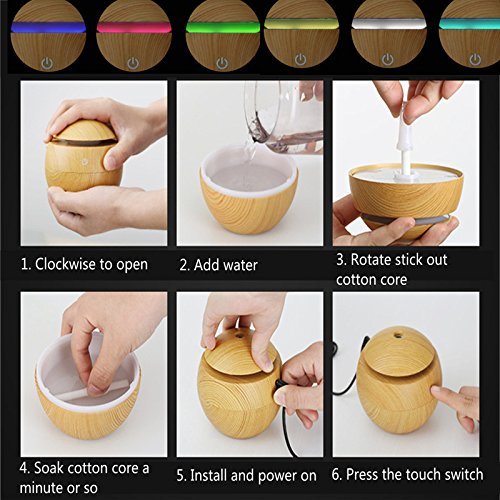 1. Clockwise to open

2. Add water

3. Rotate stick out cotton core

4. Soak cotton core a minute or so

5. Install and power on

6. Press the touch switch