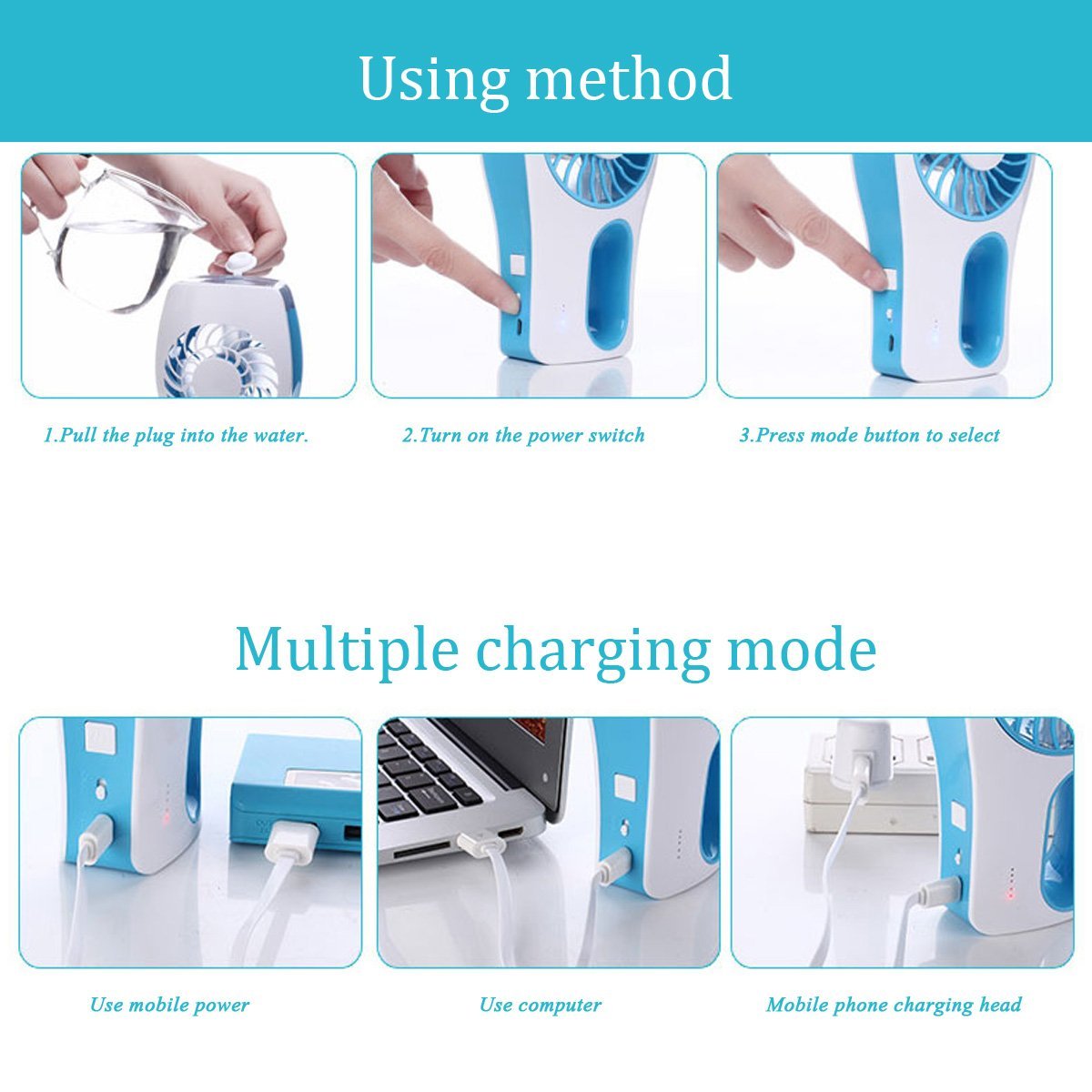 Using method

1.Pull the plug into the water.

2.Turn on the power switch

3.Press mode button to select

Multiple charging mode

Use mobile power

Use computer

Mobile phone charging head