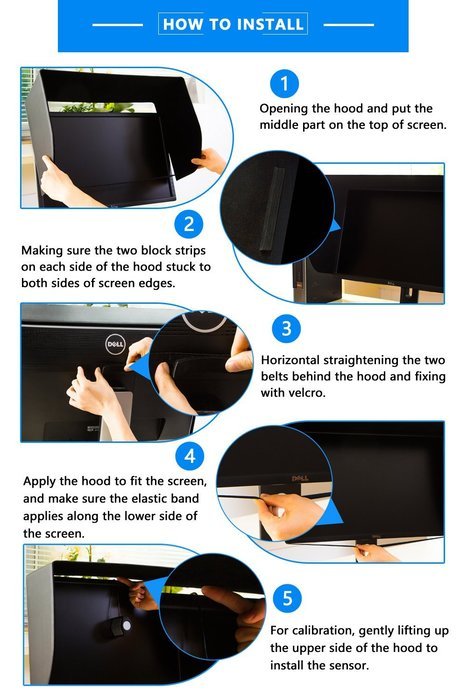 HOW TO INSTALL

1

Opening the hood and put the middle part on the top of screen.

2

Making sure the two block strips on each side of the hood stuck to both sides of screen edges.

DELL

3

Horizontal straightening the two belts behind the hood and fixing with velcro.

4

Apply the hood to fit the screen, and make sure the elastic band applies along the lower side of the screen.

DELL

5

For calibration, gently lifting up the upper side of the hood to install the sensor.