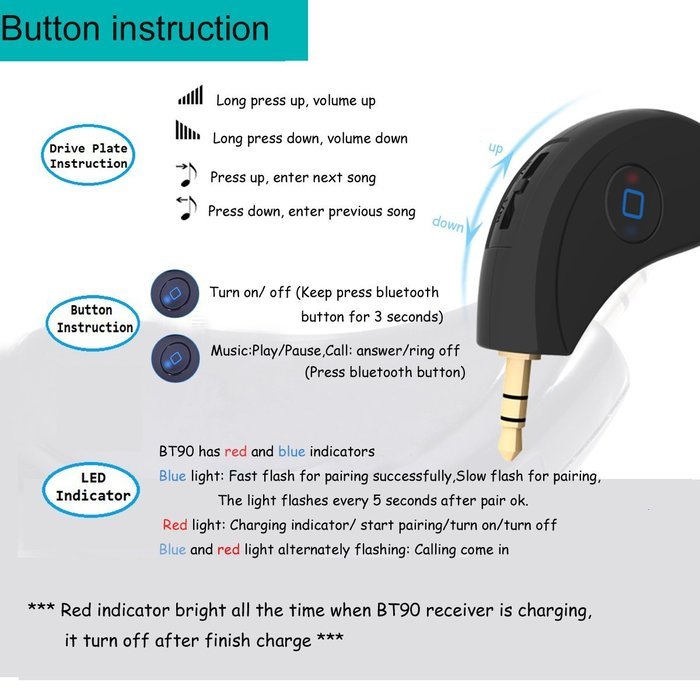 Button instruction

Drive Plate Instruction

Long press up, volume up

Long press down, volume down

Press up, enter next song

Press down, enter previous song

up

down

Button Instruction

Turn on/ off (Keep press bluetooth button for 3 seconds)

Music:Play/Pause,Call: answer/ring off (Press bluetooth button)

LED Indicator

BT90 has red and blue indicators

Blue light: Fast flash for pairing successfully,Slow flash for pairing, The light flashes every 5 seconds after pair ok.

Red light: Charging indicator/ start pairing/turn on/turn off

Blue and red light alternately flashing: Calling come in

*** Red indicator bright all the time when BT90 receiver is charging, it turn off after finish charge ***