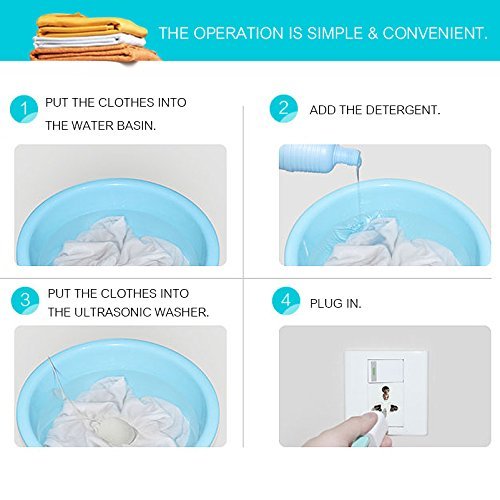 THE OPERATION IS SIMPLE & CONVENIENT.

1 PUT THE CLOTHES INTO THE WATER BASIN.

2 ADD THE DETERGENT.

3 PUT THE CLOTHES INTO THE ULTRASONIC WASHER.

4 PLUG IN.