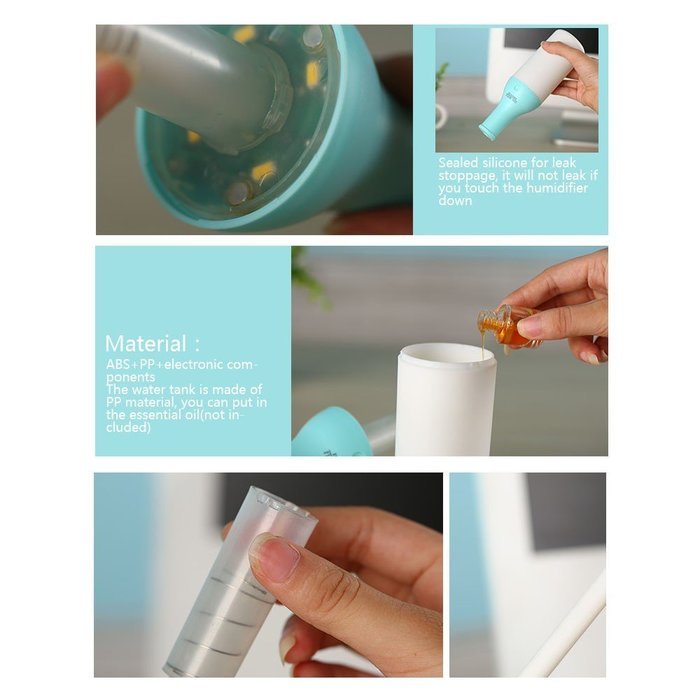 Sealed silicone for leak stoppage, it will not leak if you touch the humidifier down

Material :
ABS+PP+electronic components
The water tank is made of PP material, you can put in the essential oil(not included)