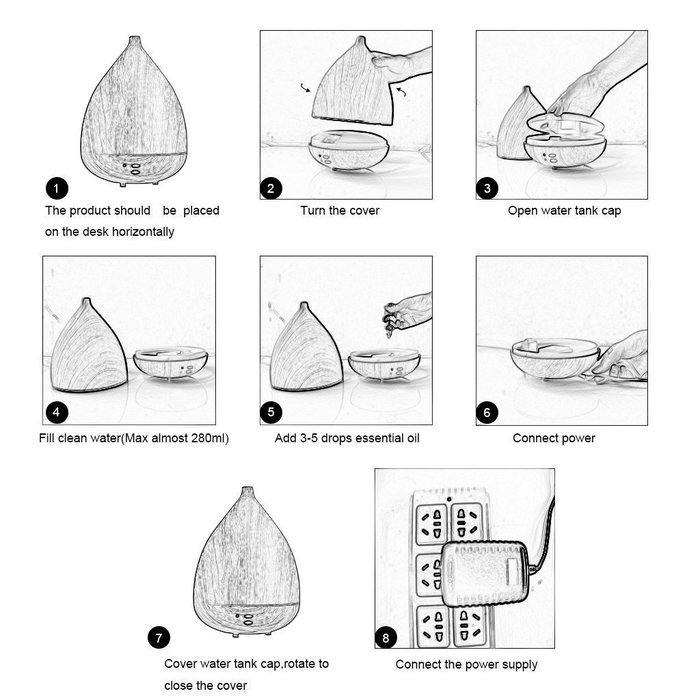 1
The product should be placed on the desk horizontally

2
Turn the cover

3
Open water tank cap

4
Fill clean water(Max almost 280ml)

5
Add 3-5 drops essential oil

6
Connect power

7
Cover water tank cap,rotate to close the cover

8
Connect the power supply