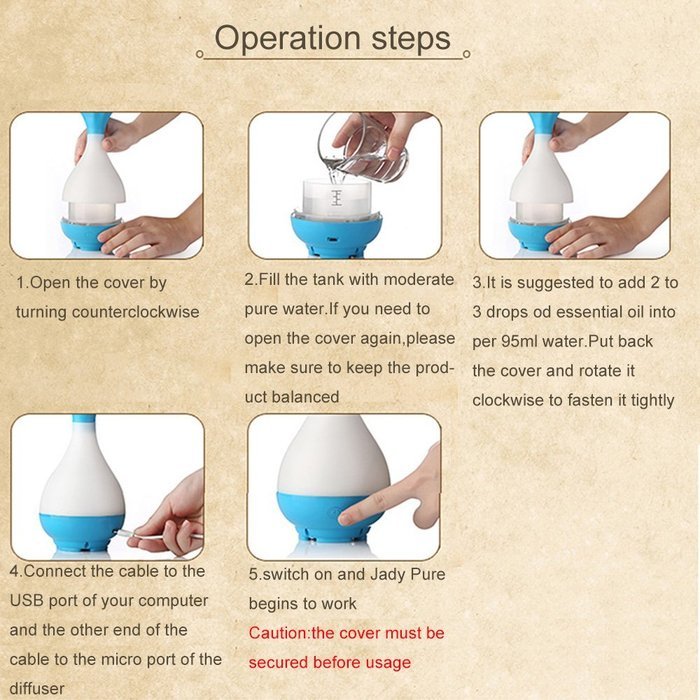 Operation steps

1.Open the cover by turning counterclockwise

2.Fill the tank with moderate pure water.If you need to open the cover again,please make sure to keep the product balanced

3.It is suggested to add 2 to 3 drops od essential oil into per 95ml water.Put back the cover and rotate it clockwise to fasten it tightly

4.Connect the cable to the USB port of your computer and the other end of the cable to the micro port of the diffuser

5.switch on and Jady Pure begins to work

Caution:the cover must be secured before usage