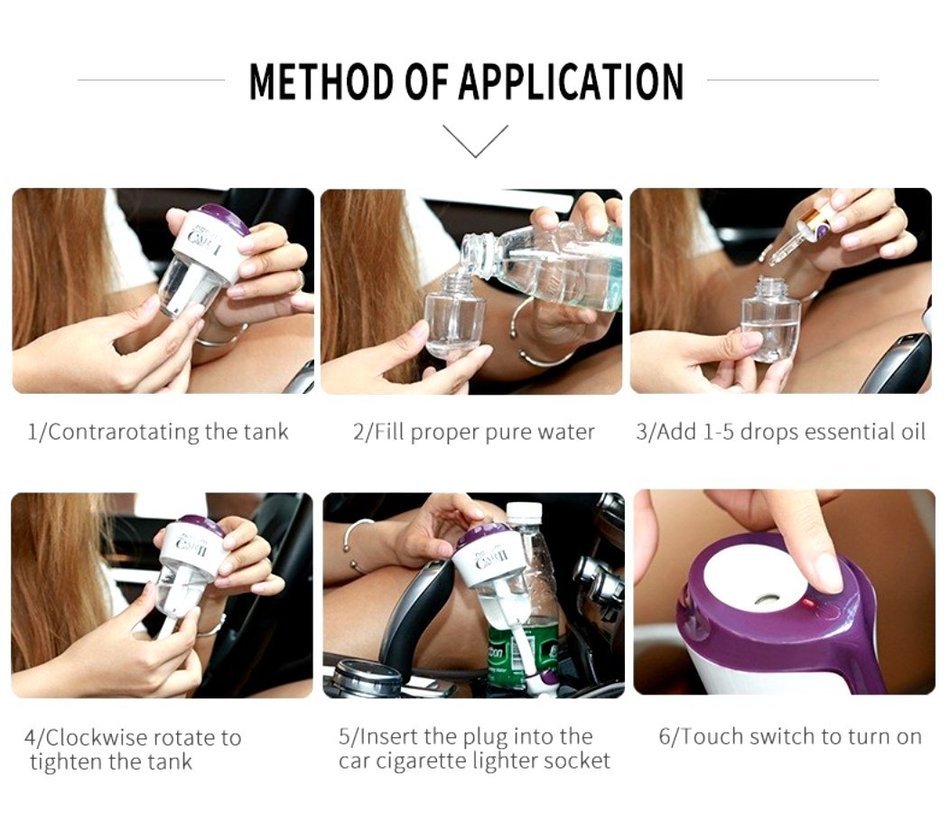 METHOD OF APPLICATION

1/Contrarotating the tank

2/Fill proper pure water

3/Add 1-5 drops essential oil

4/Clockwise rotate to tighten the tank

5/Insert the plug into the car cigarette lighter socket

6/Touch switch to turn on