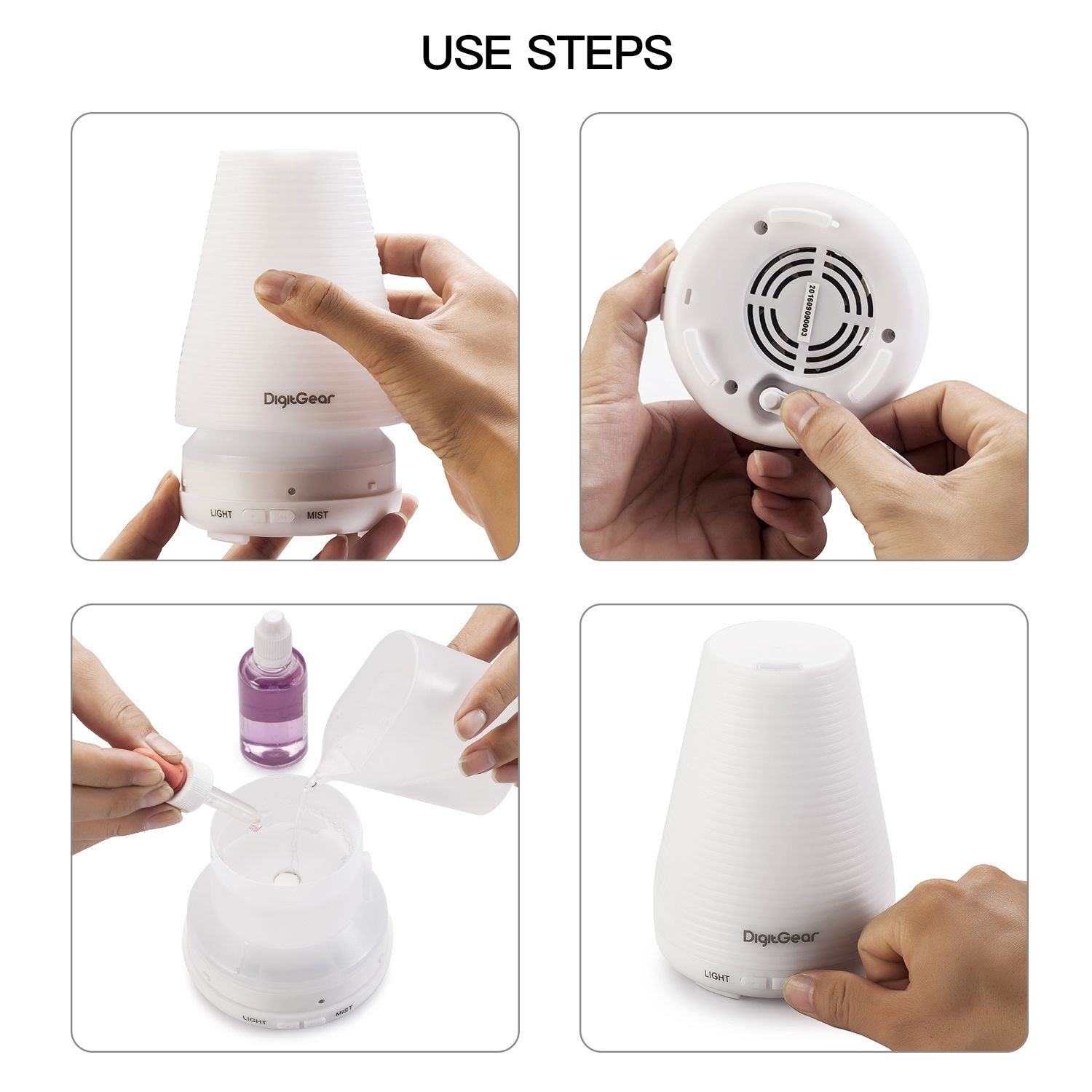 USE STEPS

DigitGear

LIGHT

MIST

20160909003

LIGHT

MIST

DigitGear

LIGHT