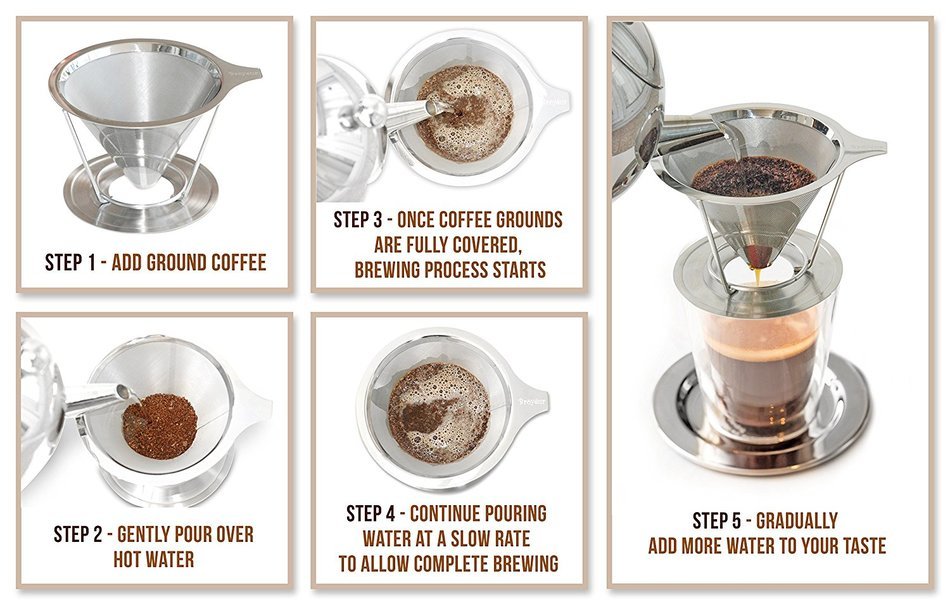 STEP 1 - ADD GROUND COFFEE

STEP 2 - GENTLY POUR OVER HOT WATER

STEP 3 - ONCE COFFEE GROUNDS ARE FULLY COVERED, BREWING PROCESS STARTS

STEP 4 - CONTINUE POURING WATER AT A SLOW RATE TO ALLOW COMPLETE BREWING

STEP 5 - GRADUALLY ADD MORE WATER TO YOUR TASTE