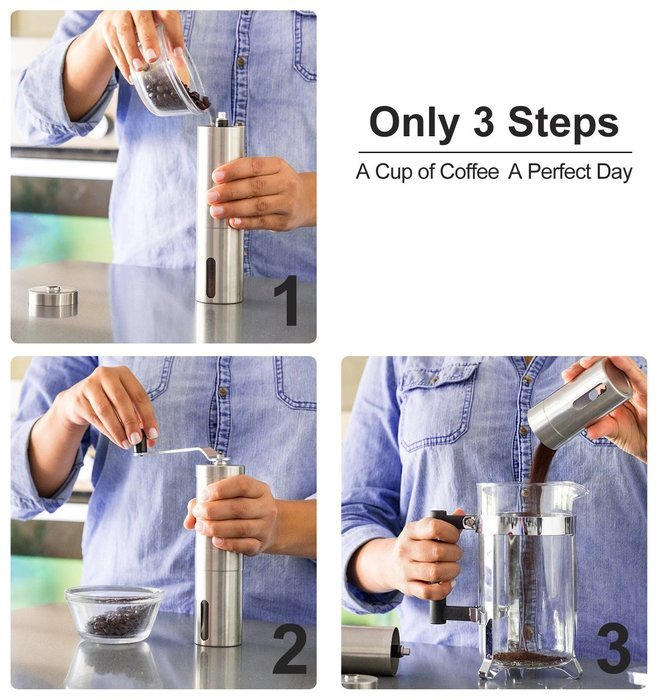 1

Only 3 Steps

A Cup of Coffee A Perfect Day

2

3