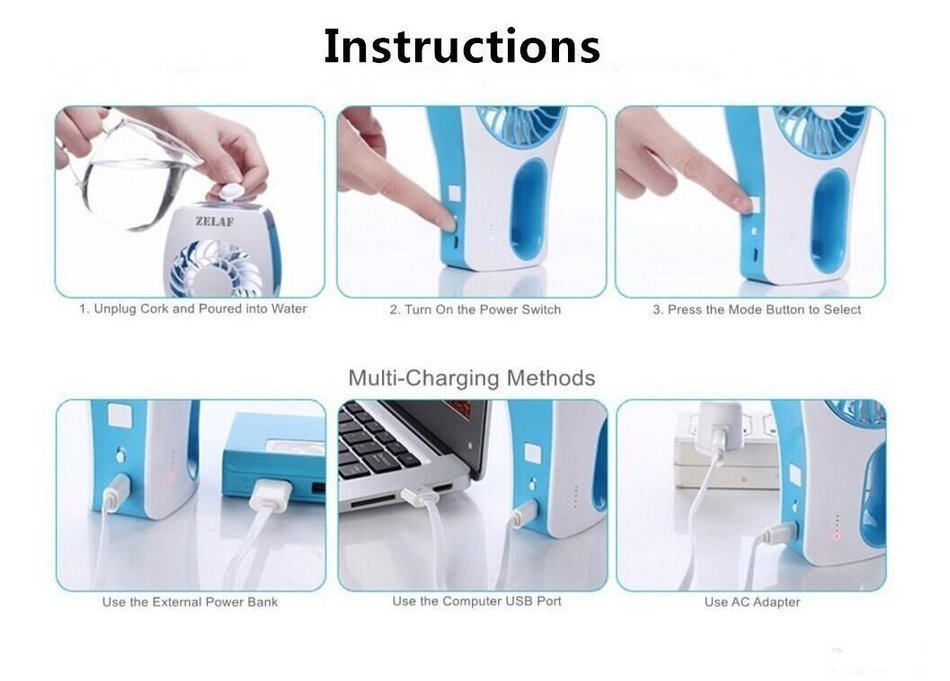 Instructions

ZELAF

1. Unplug Cork and Poured into Water

2. Turn On the Power Switch

3. Press the Mode Button to Select

Multi-Charging Methods

Use the External Power Bank

Use the Computer USB Port

Use AC Adapter