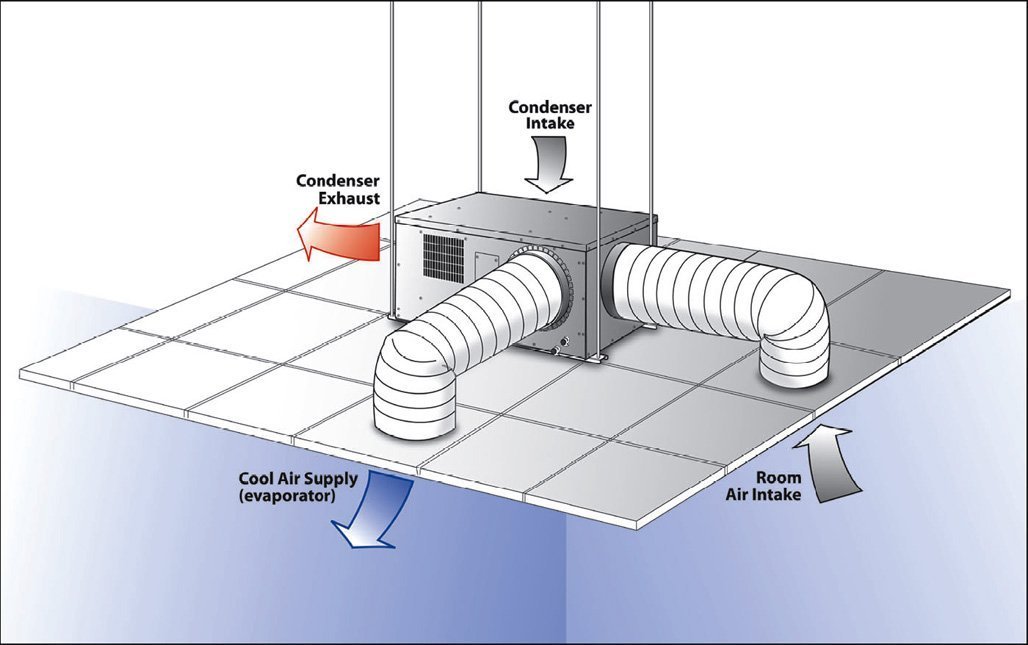 Condenser Intake

Condenser Exhaust

Cool Air Supply (evaporator)

Room Air Intake