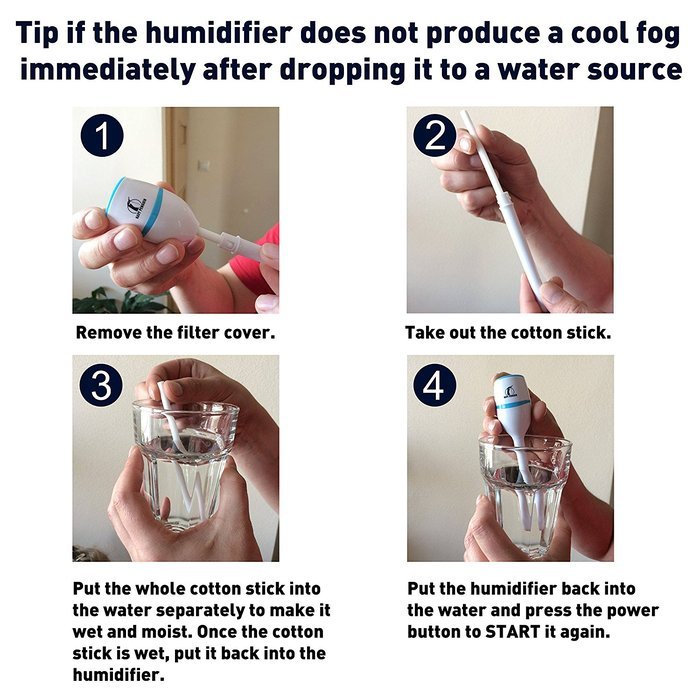 Tip if the humidifier does not produce a cool fog immediately after dropping it to a water source

1

Remove the filter cover.

2

Take out the cotton stick.

3

Put the whole cotton stick into the water separately to make it wet and moist. Once the cotton stick is wet, put it back into the humidifier.

4

Put the humidifier back into the water and press the power button to START it again.