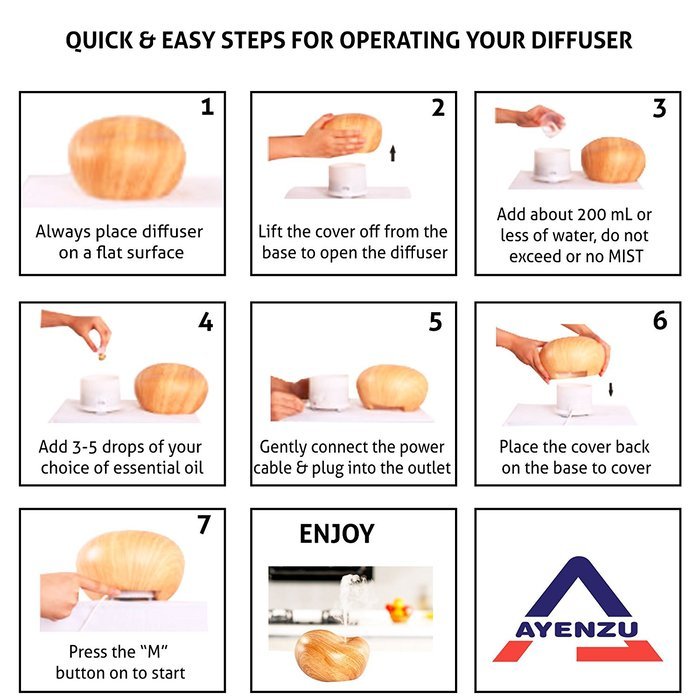 QUICK & EASY STEPS FOR OPERATING YOUR DIFFUSER

1
Always place diffuser on a flat surface

2
Lift the cover off from the base to open the diffuser

3
Add about 200 mL or less of water, do not exceed or no MIST

4
Add 3-5 drops of your choice of essential oil

5
Gently connect the power cable & plug into the outlet

6
Place the cover back on the base to cover

7
Press the "M" button on to start

ENJOY

AYENZU