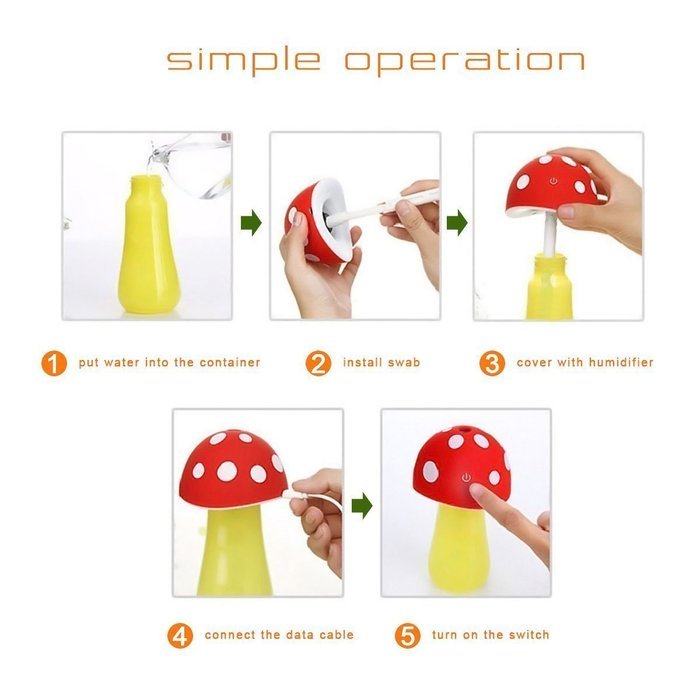 simple operation

1 put water into the container

2 install swab

3 cover with humidifier

4 connect the data cable

5 turn on the switch