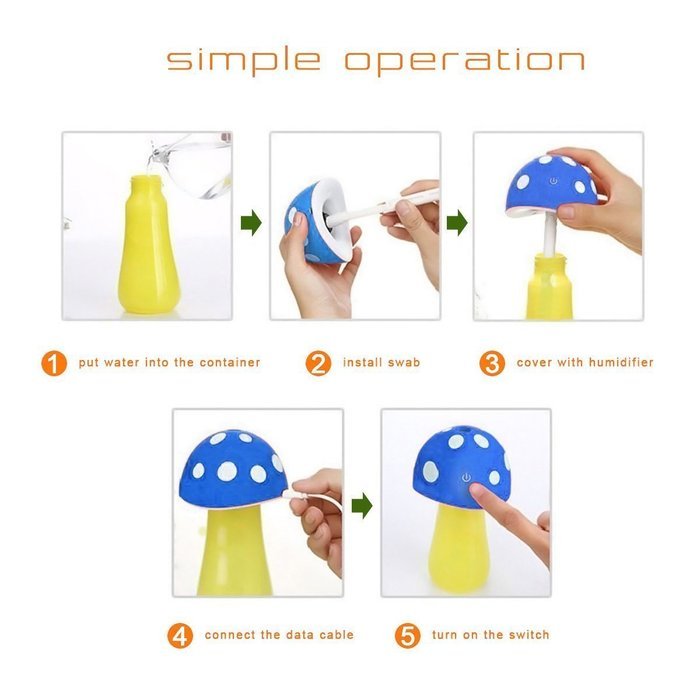 simple operation

1 put water into the container

2 install swab

3 cover with humidifier

4 connect the data cable

5 turn on the switch