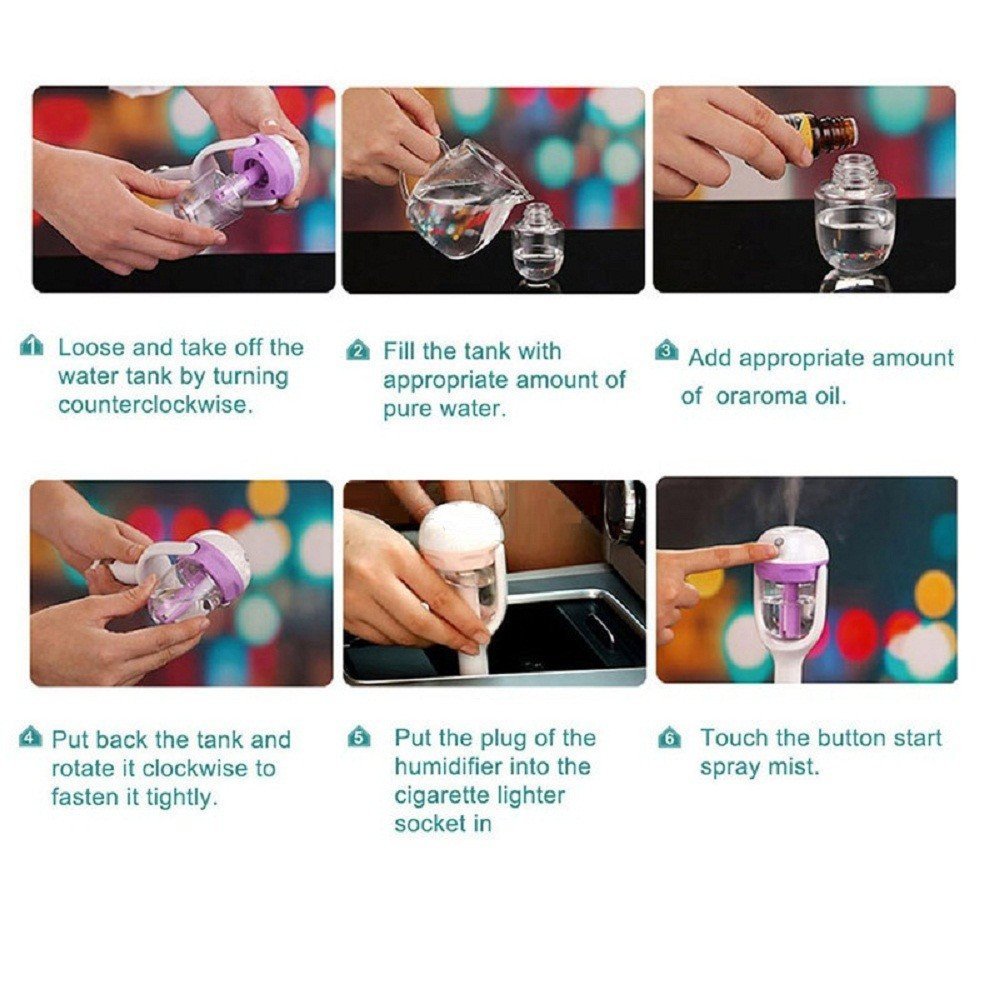 1 Loose and take off the water tank by turning counterclockwise.

2 Fill the tank with appropriate amount of pure water.

3 Add appropriate amount of oraroma oil.

4 Put back the tank and rotate it clockwise to fasten it tightly.

5 Put the plug of the humidifier into the cigarette lighter socket in

6 Touch the button start spray mist.