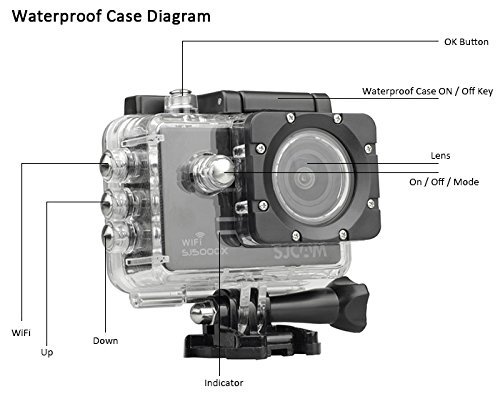 Waterproof Case Diagram

OK Button

Waterproof Case ON / Off Key

Lens

On / Off / Mode

WiFi
SJ5000X

SJCAM

WiFi

Up

Down

Indicator