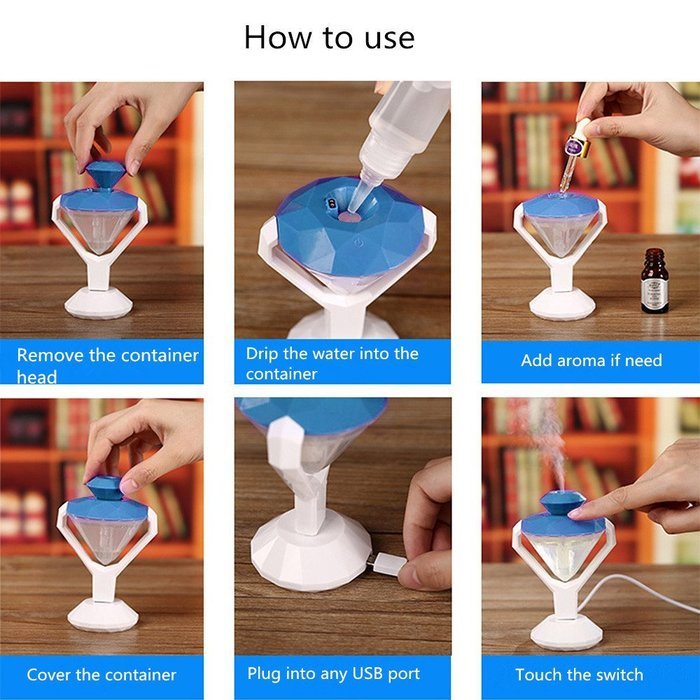 How to use

Remove the container head

Drip the water into the container

Add aroma if need

Cover the container

Plug into any USB port

Touch the switch