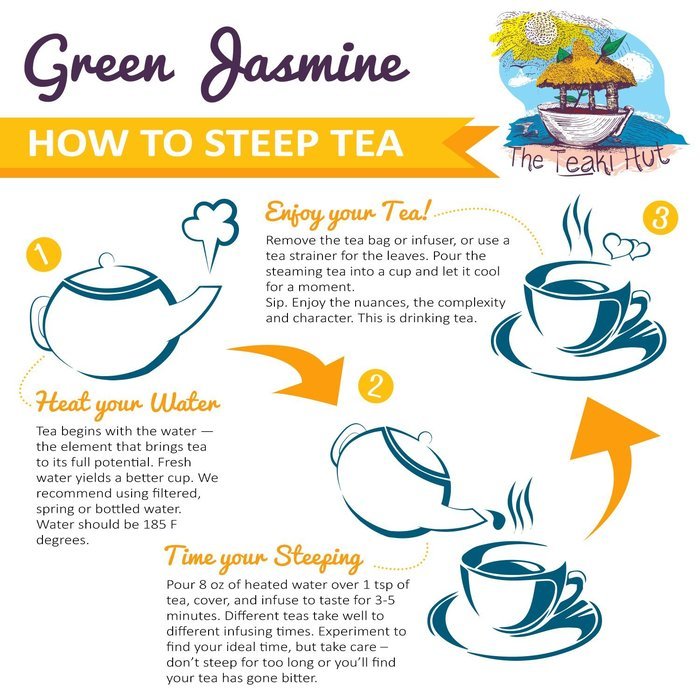 Green Jasmine

HOW TO STEEP TEA

The Teaki Hut

1

Heat your Water

Tea begins with the water — the element that brings tea to its full potential. Fresh water yields a better cup. We recommend using filtered, spring or bottled water. Water should be 185 F degrees.

2

Time your Steeping

Pour 8 oz of heated water over 1 tsp of tea, cover, and infuse to taste for 3-5 minutes. Different teas take well to different infusing times. Experiment to find your ideal time, but take care – don't steep for too long or you'll find your tea has gone bitter.

3

Enjoy your Tea!

Remove the tea bag or infuser, or use a tea strainer for the leaves. Pour the steaming tea into a cup and let it cool for a moment.
Sip. Enjoy the nuances, the complexity and character. This is drinking tea.