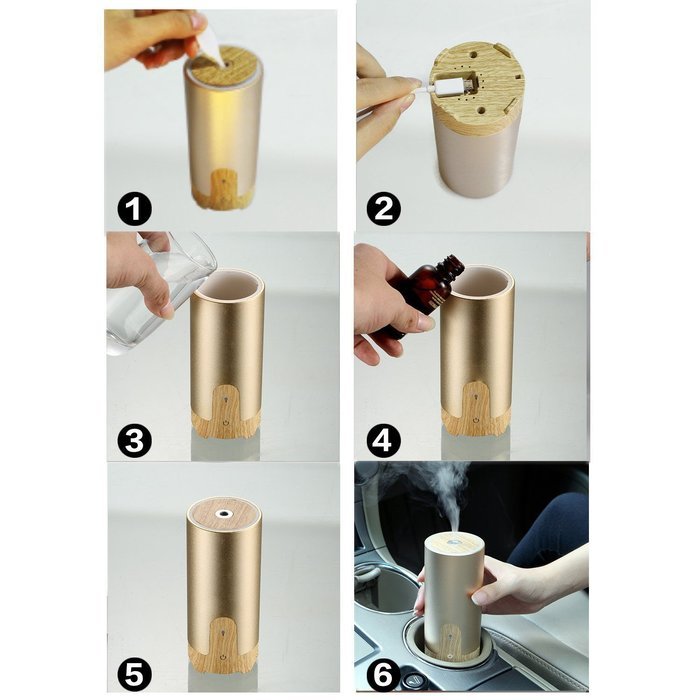 1

2

3

4

5

6