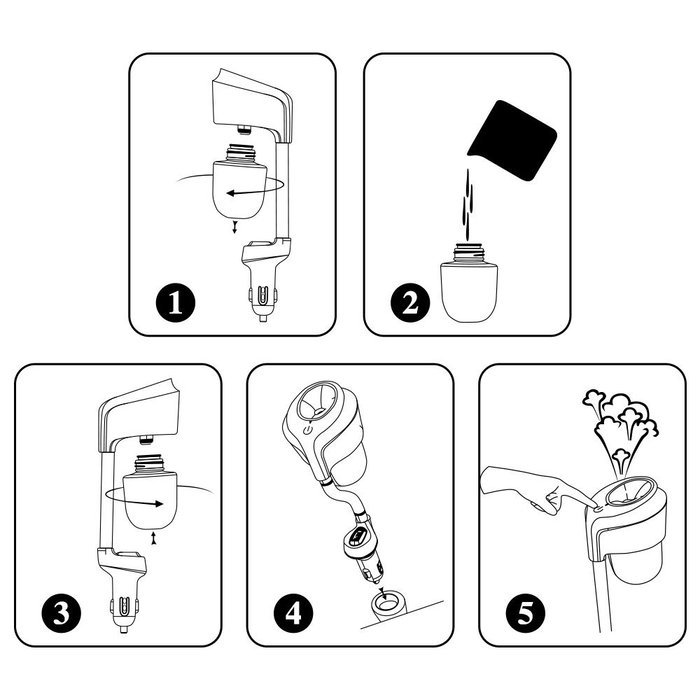 1

2

3

4

5