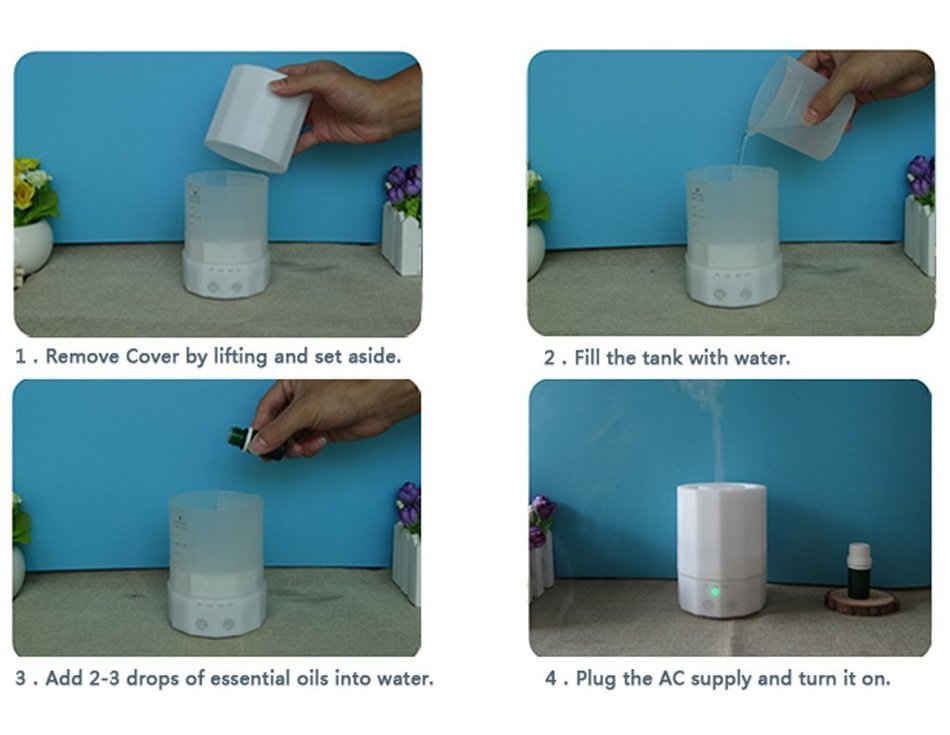 1 . Remove Cover by lifting and set aside.

2 . Fill the tank with water.

3 . Add 2-3 drops of essential oils into water.

4 . Plug the AC supply and turn it on.